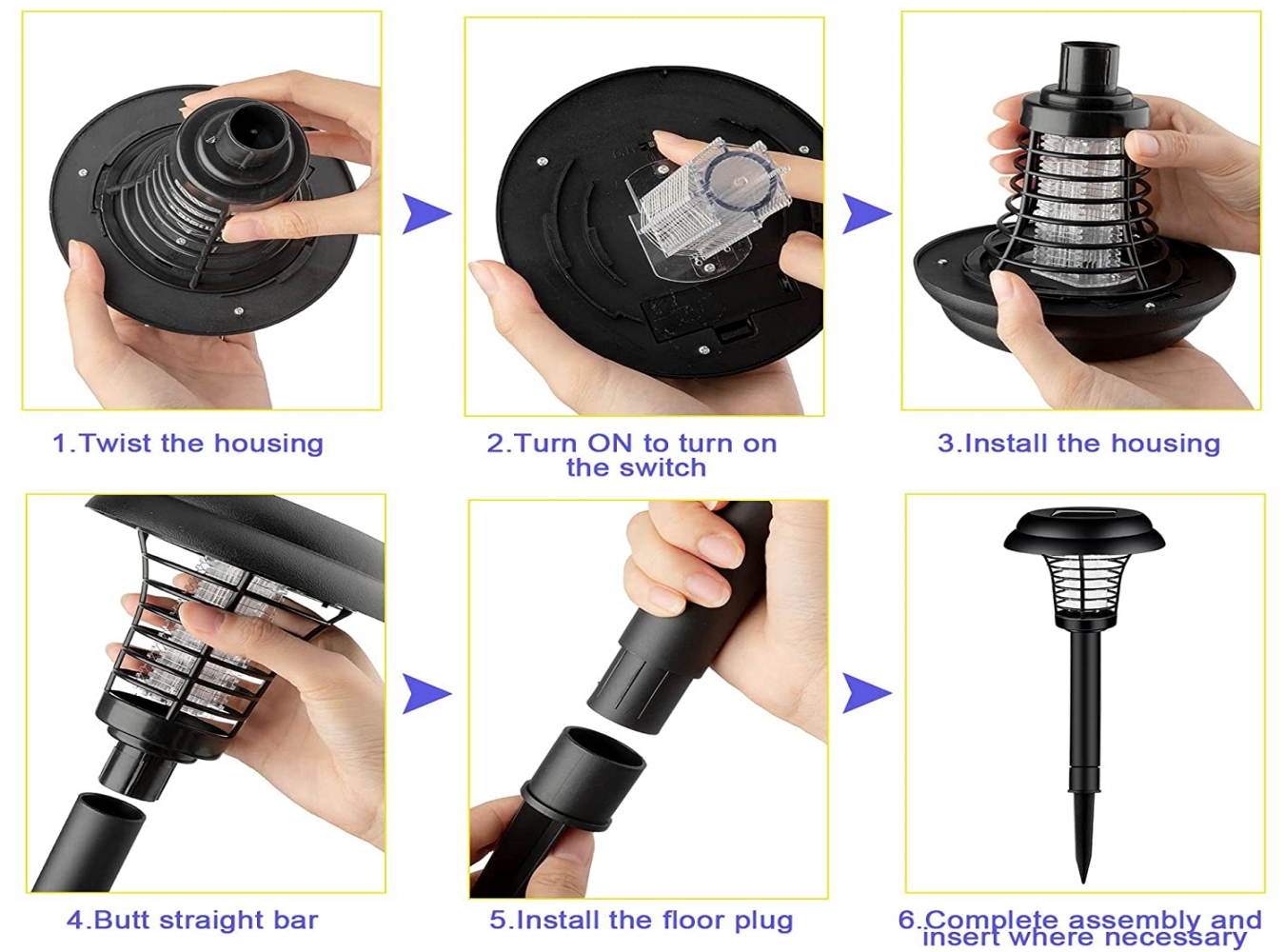 1.Twist the housing

2.Turn ON to turn on the switch

3.Install the housing

4.Butt straight bar

5.Install the floor plug

6.Complete assembly and insert where necessary